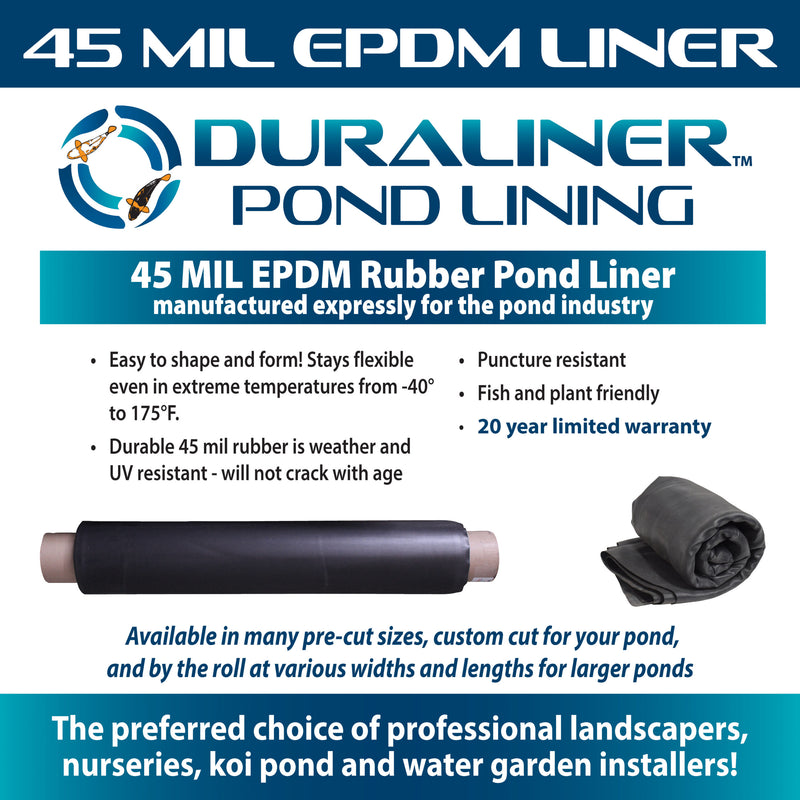 45 MIL EPDM LINER

DURALINER™
POND LINING

45 MIL EPDM Rubber Pond Liner
manufactured expressly for the pond industry

• Easy to shape and form! Stays flexible even in extreme temperatures from -40° to 175°F.
• Durable 45 mil rubber is weather and UV resistant - will not crack with age
• Puncture resistant
• Fish and plant friendly
• 20 year limited warranty

Available in many pre-cut sizes, custom cut for your pond, and by the roll at various widths and lengths for larger ponds

The preferred choice of professional landscapers, nurseries, koi pond and water garden installers!